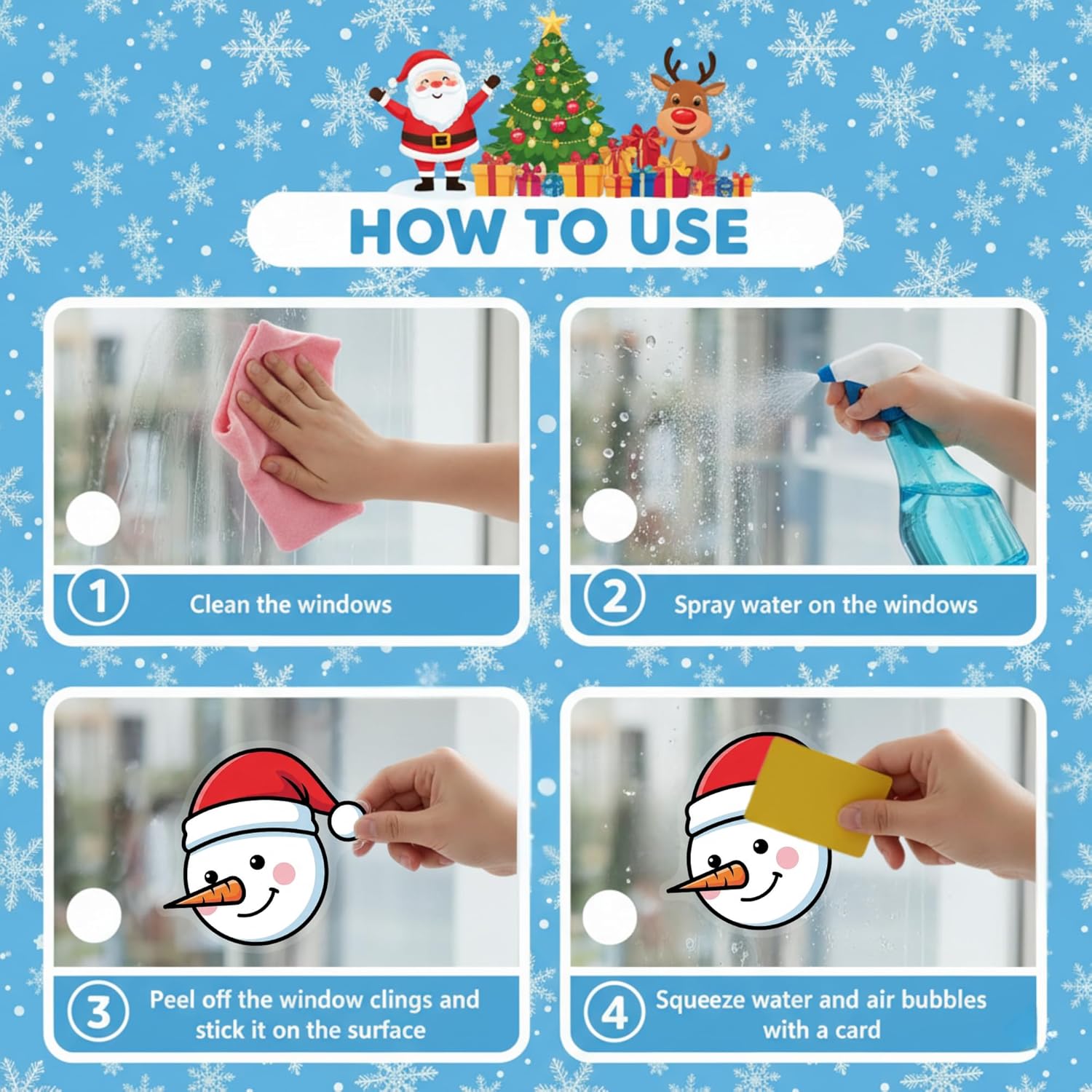 HOW TO USE

1 Clean the windows

2 Spray water on the windows

3 Peel off the window clings and stick it on the surface

4 Squeeze water and air bubbles with a card