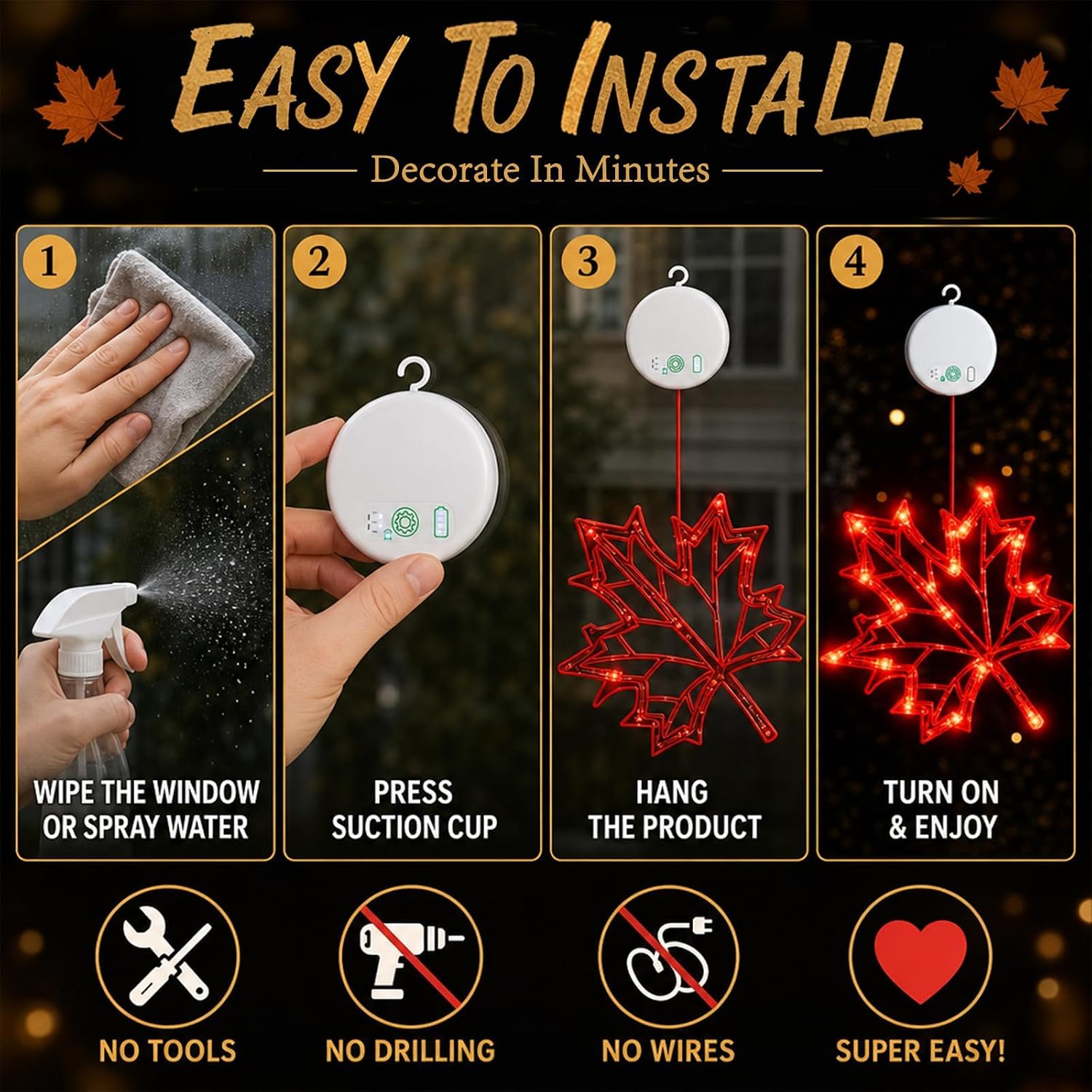 EASY TO INSTALL

Decorate In Minutes

1
WIPE THE WINDOW OR SPRAY WATER

2
PRESS SUCTION CUP

3
HANG THE PRODUCT

4
TURN ON & ENJOY

NO TOOLS

NO DRILLING

NO WIRES

SUPER EASY!