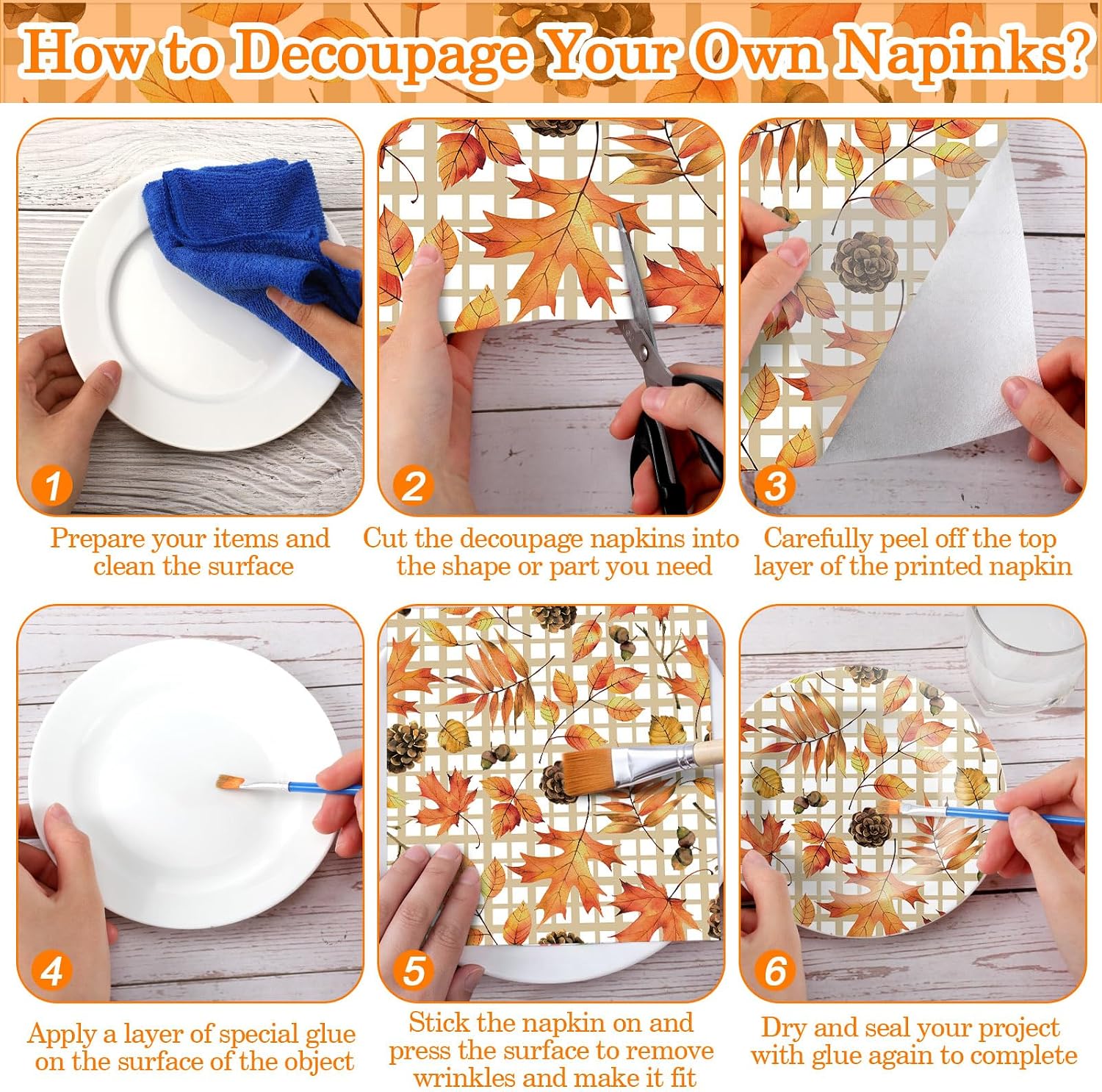 How to Decoupage Your Own Napinks?

1
Prepare your items and clean the surface

2
Cut the decoupage napkins into the shape or part you need

3
Carefully peel off the top layer of the printed napkin

4
Apply a layer of special glue on the surface of the object

5
Stick the napkin on and press the surface to remove wrinkles and make it fit

6
Dry and seal your project with glue again to complete