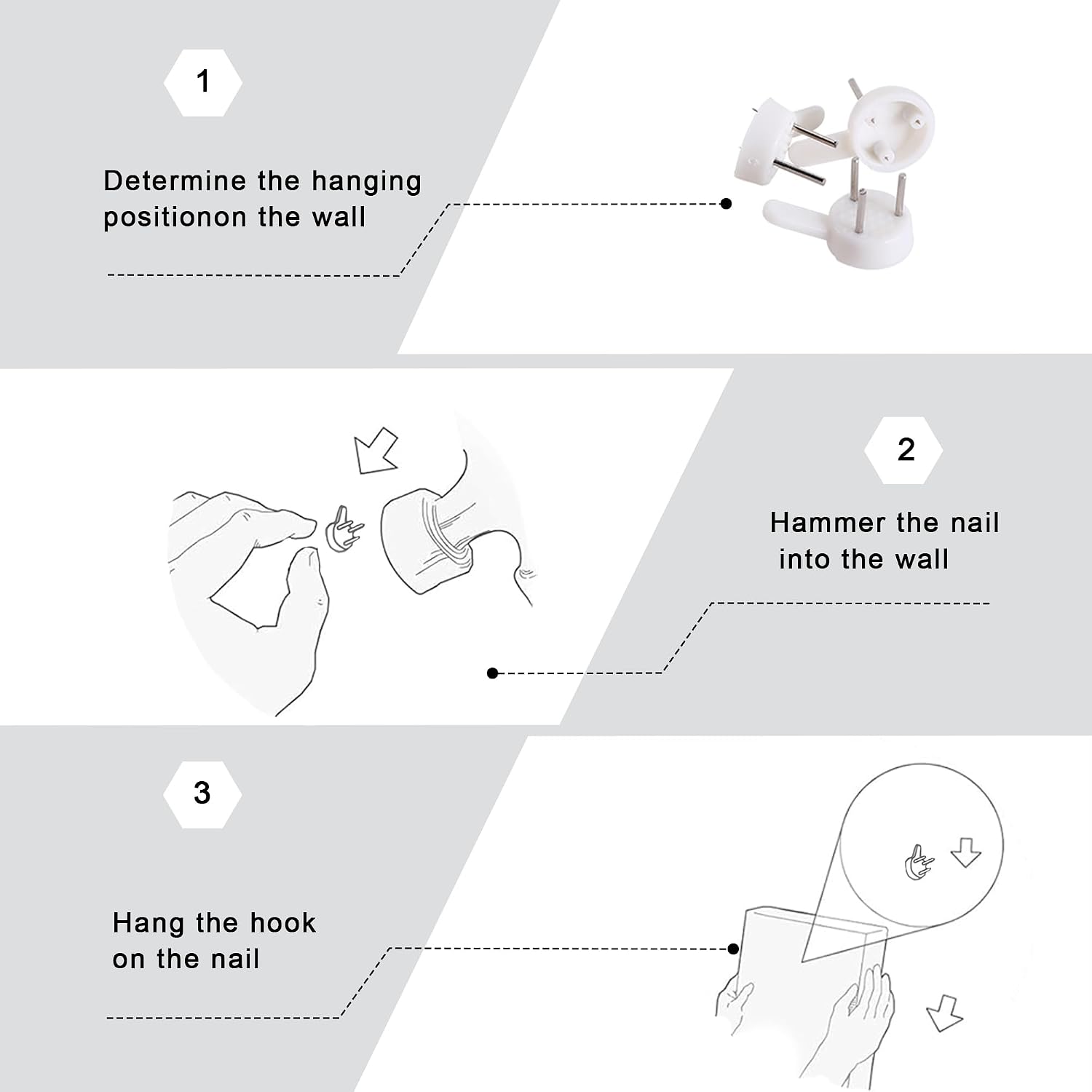 1

Determine the hanging positionon the wall

2

Hammer the nail into the wall

3

Hang the hook on the nail