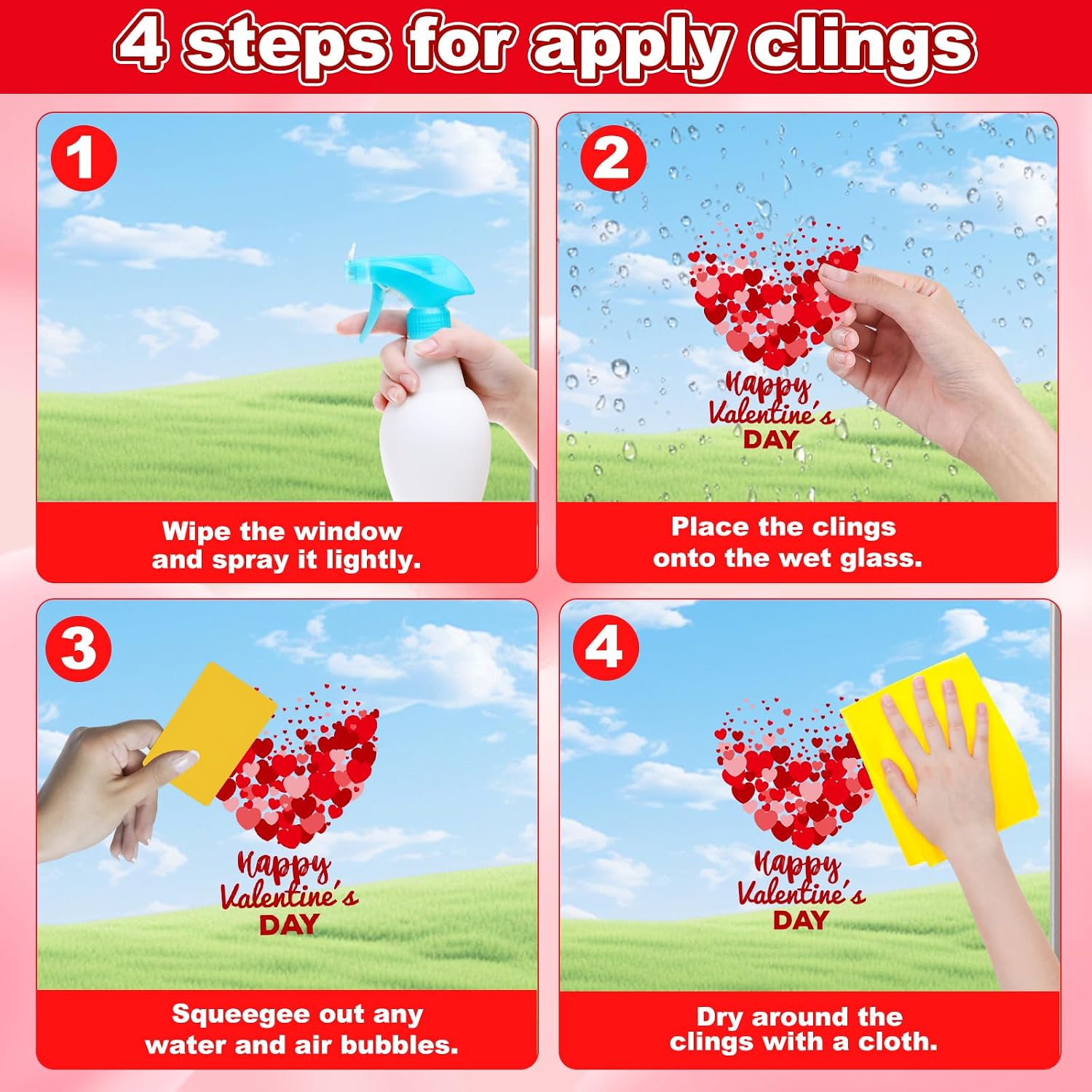 4 steps for apply clings

1

Wipe the window and spray it lightly.

2

Happy Valentine's DAY

Place the clings onto the wet glass.

3

Happy Valentine's DAY

Squeegee out any water and air bubbles.

4

Happy Valentine's DAY

Dry around the clings with a cloth.