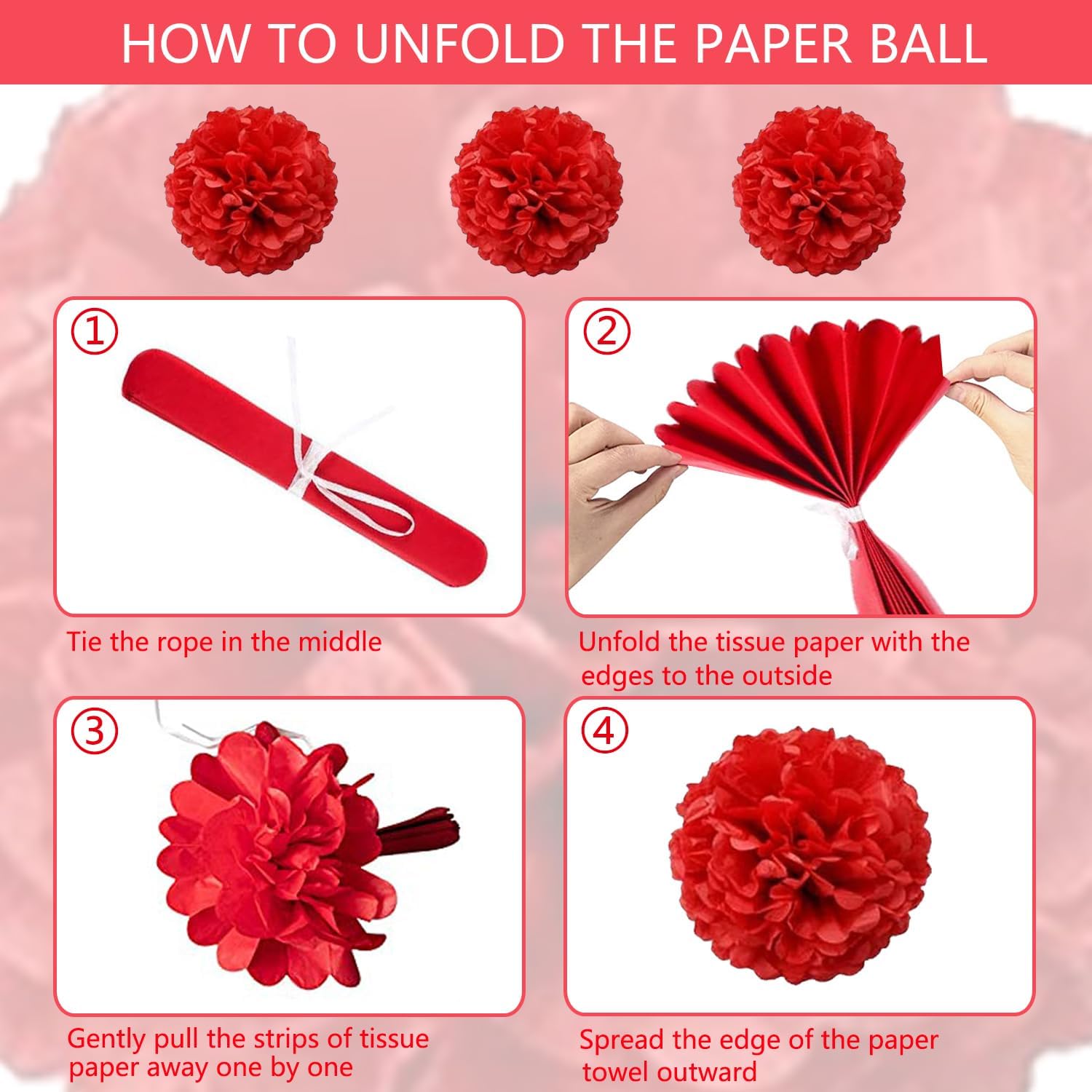 HOW TO UNFOLD THE PAPER BALL

①

Tie the rope in the middle

②

Unfold the tissue paper with the edges to the outside

③

Gently pull the strips of tissue paper away one by one

④

Spread the edge of the paper towel outward